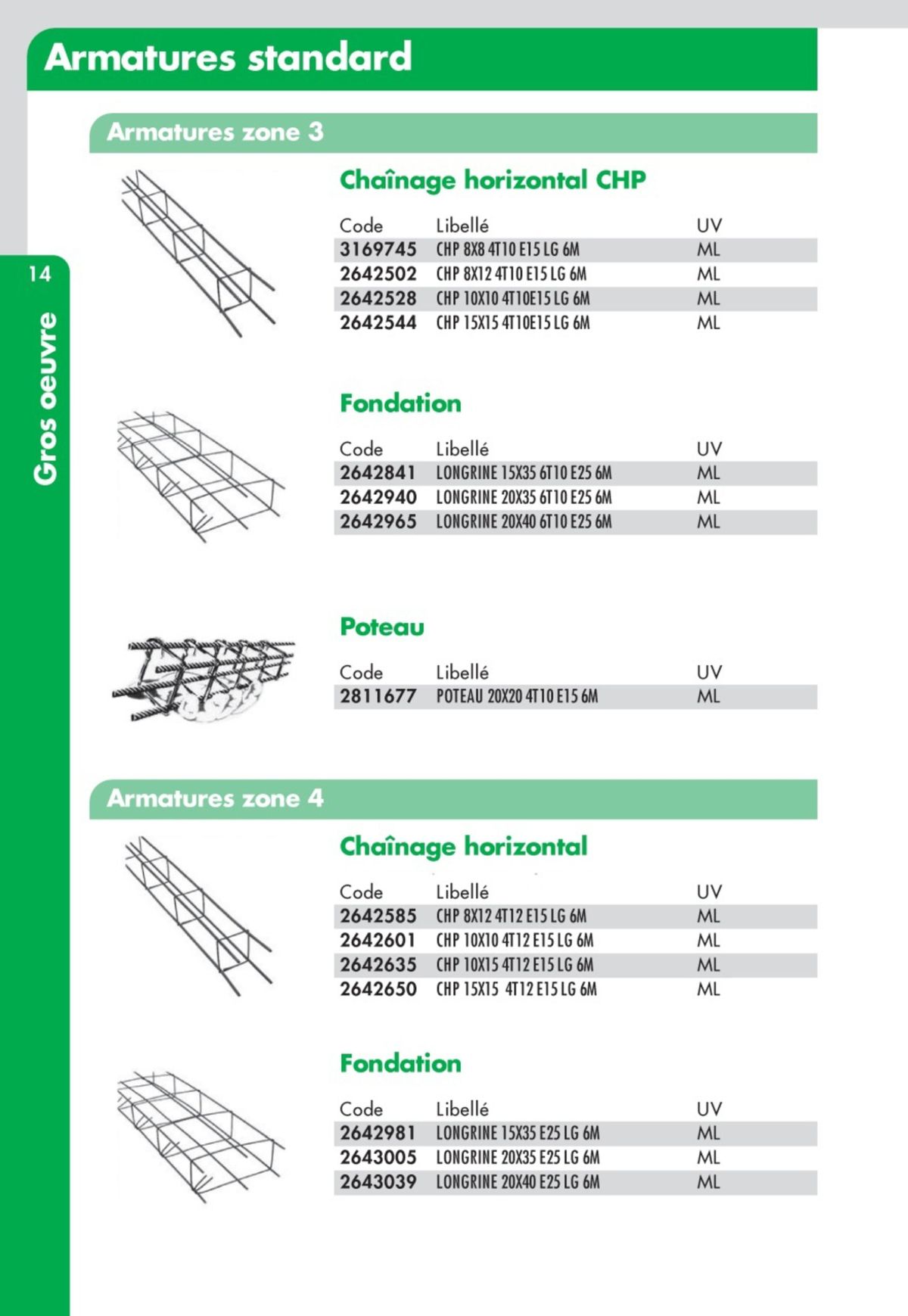 Armatures standard

14

Gros oeuvre

Armatures zone 3

Chaînage horizontal CHP

| Code | Libellé | UV |
|---|---|---|
| 3169745 | CHP 8X8 4T10 E15 LG 6M | ML |
| 2642502 | CHP 8X12 4T10 E15 LG 6M | ML |
| 2642528 | CHP 10X10 4T10E15 LG 6M | ML |
| 2642544 | CHP 15X15 4T10E15 LG 6M | ML |

Fondation

| Code | Libellé | UV |
|---|---|---|
| 2642841 | LONGRINE 15X35 6T10 E25 6M | ML |
| 2642940 | LONGRINE 20X35 6T10 E25 6M | ML |
| 2642965 | LONGRINE 20X40 6T10 E25 6M | ML |

Poteau

| Code | Libellé | UV |
|---|---|---|
| 2811677 | POTEAU 20X20 4T10 E15 6M | ML |

Armatures zone 4

Chaînage horizontal

| Code | Libellé | UV |
|---|---|---|
| 2642585 | CHP 8X12 4T12 E15 LG 6M | ML |
| 2642601 | CHP 10X10 4T12 E15 LG 6M | ML |
| 2642635 | CHP 10X15 4T12 E15 LG 6M | ML |
| 2642650 | CHP 15X15 4T12 E15 LG 6M | ML |

Fondation

| Code | Libellé | UV |
|---|---|---|
| 2642981 | LONGRINE 15X35 E25 LG 6M | ML |
| 2643005 | LONGRINE 20X35 E25 LG 6M | ML |
| 2643039 | LONGRINE 20X40 E25 LG 6M | ML |