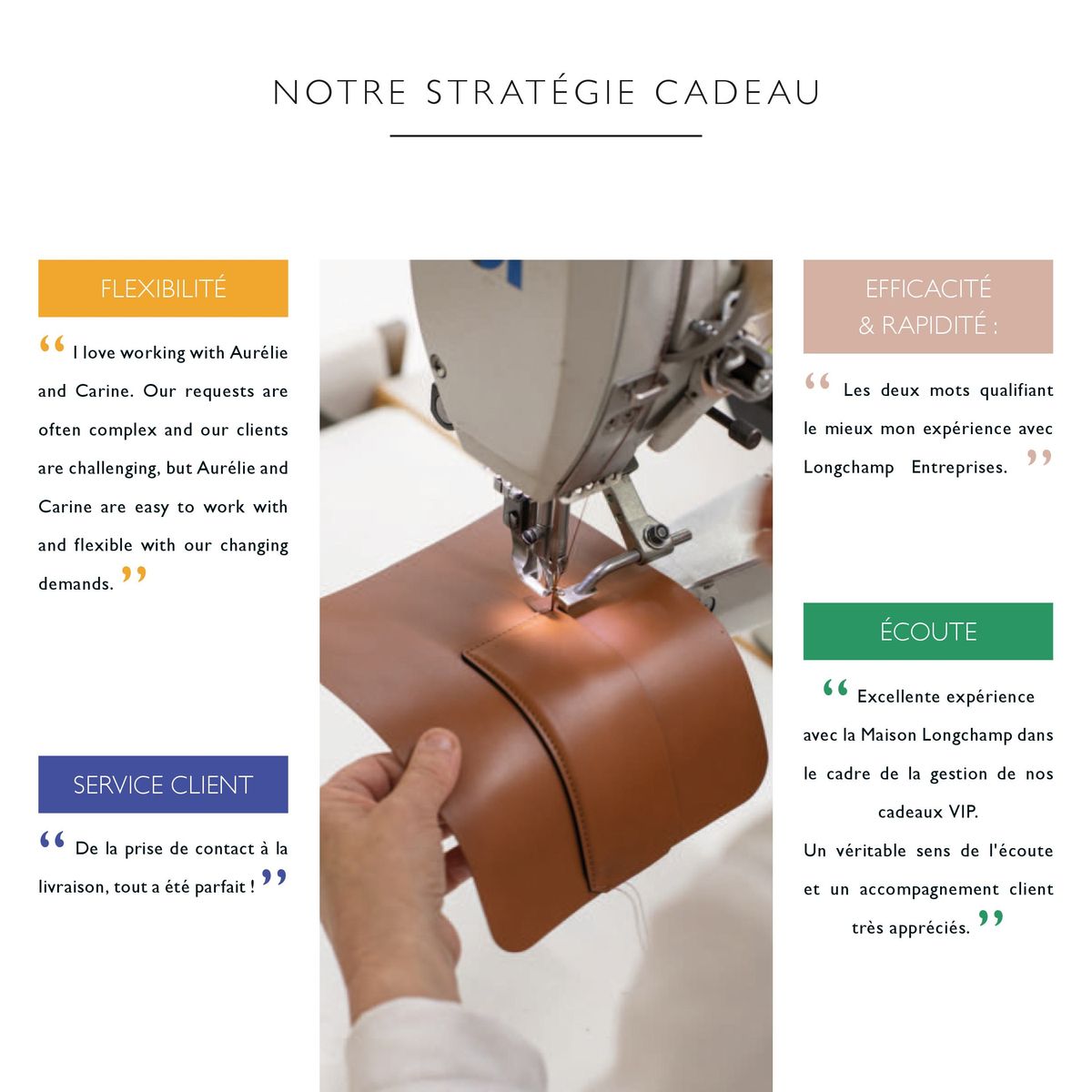 NOTRE STRATÉGIE CADEAU

FLEXIBILITÉ

“ I love working with Aurélie and Carine. Our requests are often complex and our clients are challenging, but Aurélie and Carine are easy to work with and flexible with our changing demands. ”

SERVICE CLIENT

“ De la prise de contact à la livraison, tout a été parfait ! ”

EFFICACITÉ & RAPIDITÉ :

“ Les deux mots qualifiant le mieux mon expérience avec Longchamp Entreprises. ”

ÉCOUTE

“ Excellente expérience avec la Maison Longchamp dans le cadre de la gestion de nos cadeaux VIP.
Un véritable sens de l'écoute et un accompagnement client très appréciés. ”