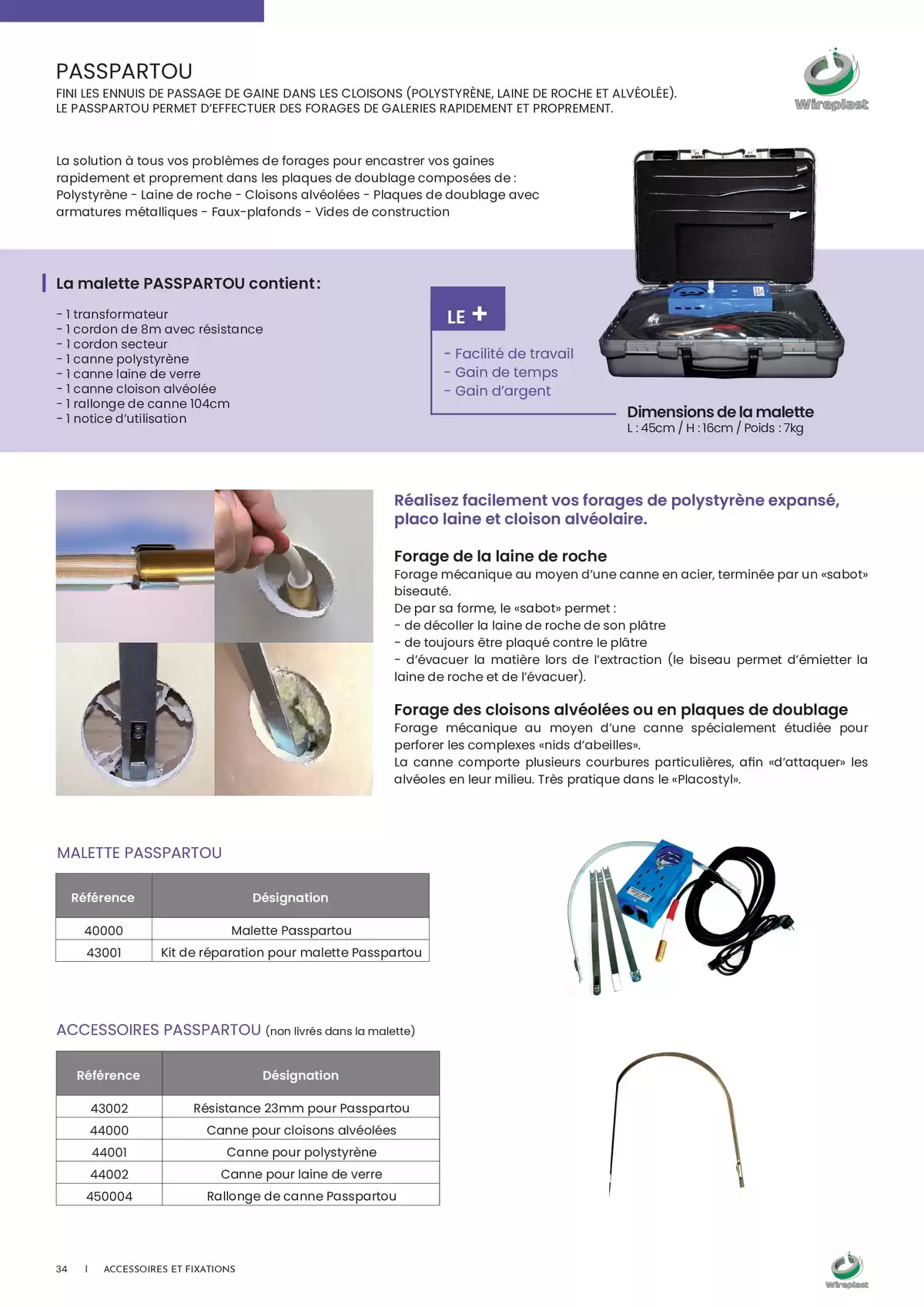 PASSPARTOU
FINI LES ENNUIS DE PASSAGE DE GAINE DANS LES CLOISONS (POLYSTYRÈNE, LAINE DE ROCHE ET ALVÉOLÉE).
LE PASSPARTOU PERMET D'EFFECTUER DES FORAGES DE GALERIES RAPIDEMENT ET PROPREMENT.

Wireplast

La solution à tous vos problèmes de forages pour encastrer vos gaines rapidement et proprement dans les plaques de doublage composées de : Polystyrène - Laine de roche - Cloisons alvéolées - Plaques de doublage avec armatures métalliques - Faux-plafonds - Vides de construction

La malette PASSPARTOU contient :

- 1 transformateur
- 1 cordon de 8m avec résistance
- 1 cordon secteur
- 1 canne polystyrène
- 1 canne laine de verre
- 1 canne cloison alvéolée
- 1 rallonge de canne 104cm
- 1 notice d'utilisation

LE +

- Facilité de travail
- Gain de temps
- Gain d'argent

Dimensions de la malette
L : 45cm / H : 16cm / Poids : 7kg

Réalisez facilement vos forages de polystyrène expansé, placo laine et cloison alvéolaire.

Forage de la laine de roche
Forage mécanique au moyen d'une canne en acier, terminée par un «sabot» biseauté.
De par sa forme, le «sabot» permet :
- de décoller la laine de roche de son plâtre
- de toujours être plaqué contre le plâtre
- d'évacuer la matière lors de l'extraction (le biseau permet d'émietter la laine de roche et de l'évacuer).

Forage des cloisons alvéolées ou en plaques de doublage
Forage mécanique au moyen d'une canne spécialement étudiée pour perforer les complexes «nids d'abeilles».
La canne comporte plusieurs courbures particulières, afin «d'attaquer» les alvéoles en leur milieu. Très pratique dans le «Placostyl».

MALETTE PASSPARTOU

| Référence | Désignation |
|---|---|
| 40000 | Malette Passpartou |
| 43001 | Kit de réparation pour malette Passpartou |

ACCESSOIRES PASSPARTOU (non livrés dans la malette)

| Référence | Désignation |
|---|---|
| 43002 | Résistance 23mm pour Passpartou |
| 44000 | Canne pour cloisons alvéolées |
| 44001 | Canne pour polystyrène |
| 44002 | Canne pour laine de verre |
| 450004 | Rallonge de canne Passpartou |

34 | ACCESSOIRES ET FIXATIONS

Wireplast